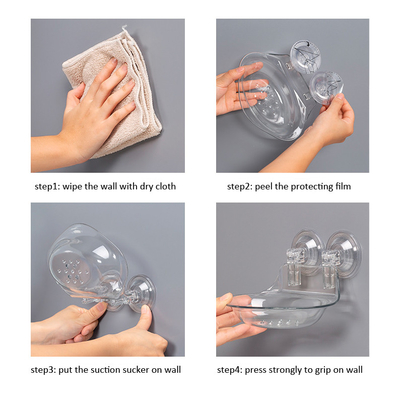 step1: wipe the wall with dry cloth

step2: peel the protecting film

step3: put the suction sucker on wall

step4: press strongly to grip on wall